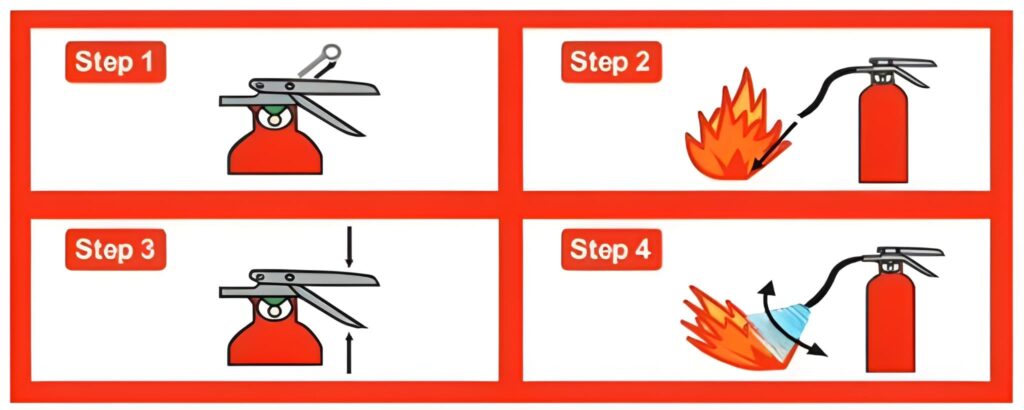 Step 1

Step 2

Step 3

Step 4